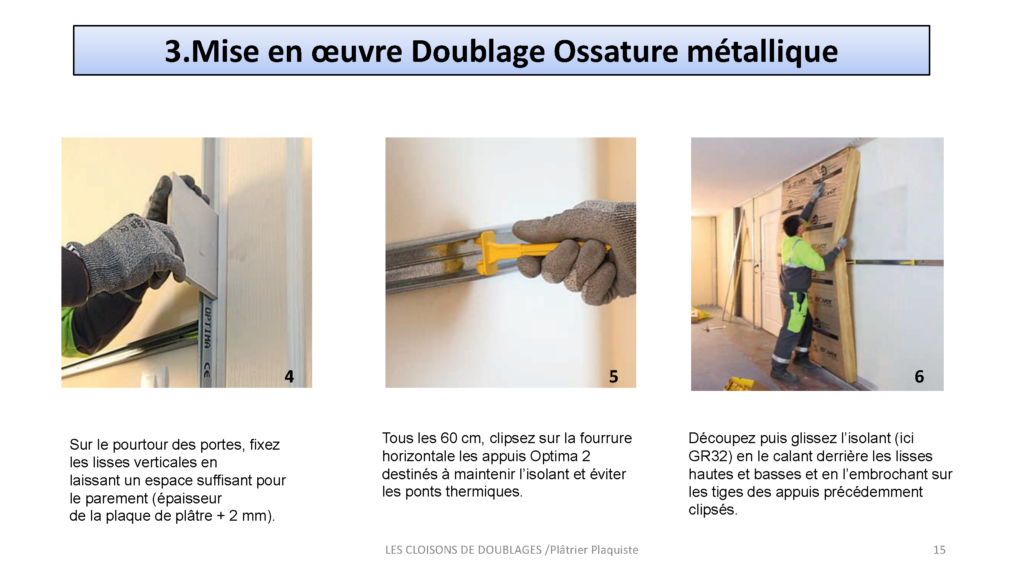 3.Mise en œuvre Doublage Ossature métallique

OPTIMA

4

5

6

Sur le pourtour des portes, fixez les lisses verticales en laissant un espace suffisant pour le parement (épaisseur de la plaque de plâtre + 2 mm).

Tous les 60 cm, clipsez sur la fourrure horizontale les appuis Optima 2 destinés à maintenir l'isolant et éviter les ponts thermiques.

Découpez puis glissez l'isolant (ici GR32) en le calant derrière les lisses hautes et basses et en l'embrochant sur les tiges des appuis précédemment clipsés.

LES CLOISONS DE DOUBLAGES /Plâtrier Plaquiste

15